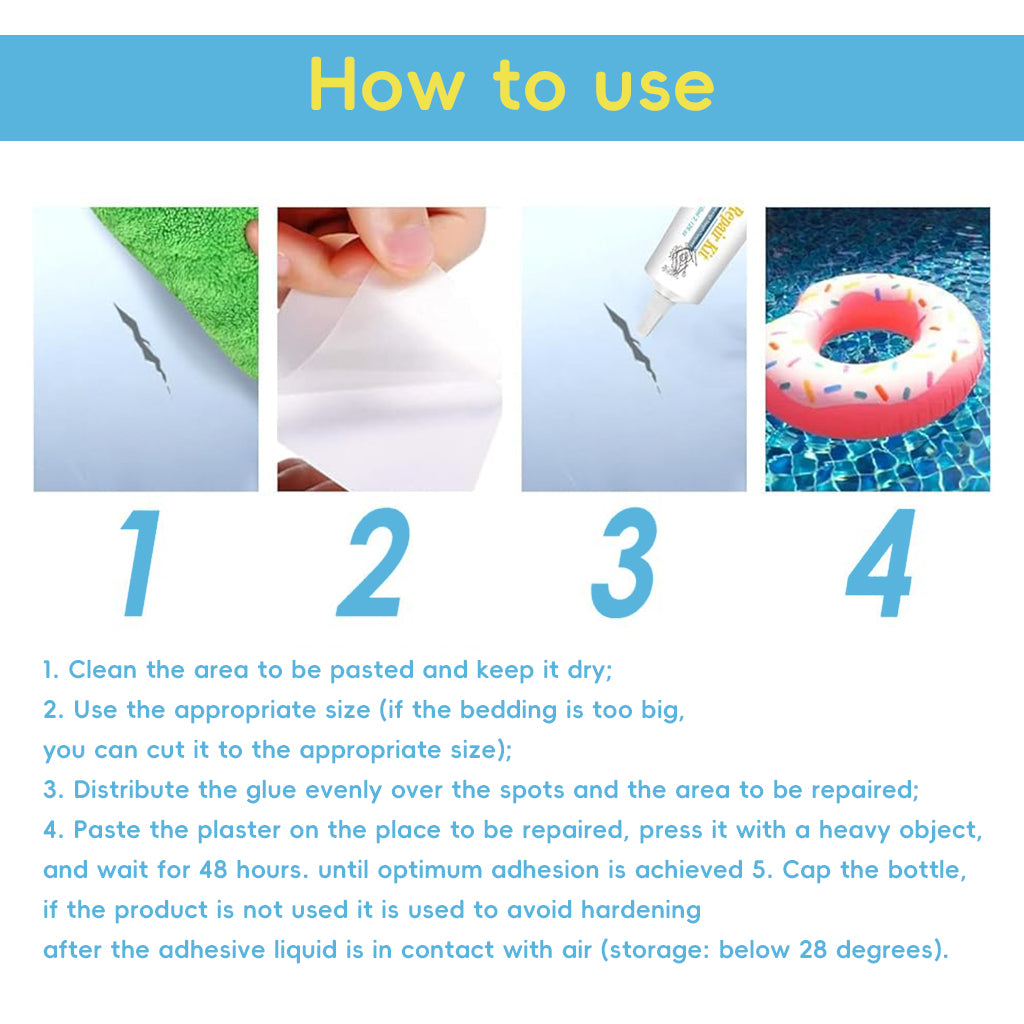 How to use

Repair Kit

1

2

3

4

1. Clean the area to be pasted and keep it dry;
2. Use the appropriate size (if the bedding is too big, you can cut it to the appropriate size);
3. Distribute the glue evenly over the spots and the area to be repaired;
4. Paste the plaster on the place to be repaired, press it with a heavy object, and wait for 48 hours. until optimum adhesion is achieved 5. Cap the bottle, if the product is not used it is used to avoid hardening
after the adhesive liquid is in contact with air (storage: below 28 degrees).